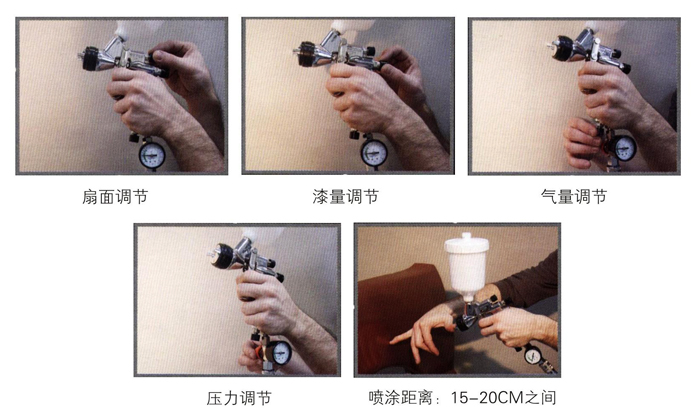 扇面调节

漆量调节

气量调节

压力调节

喷涂距离：15-20CM之间